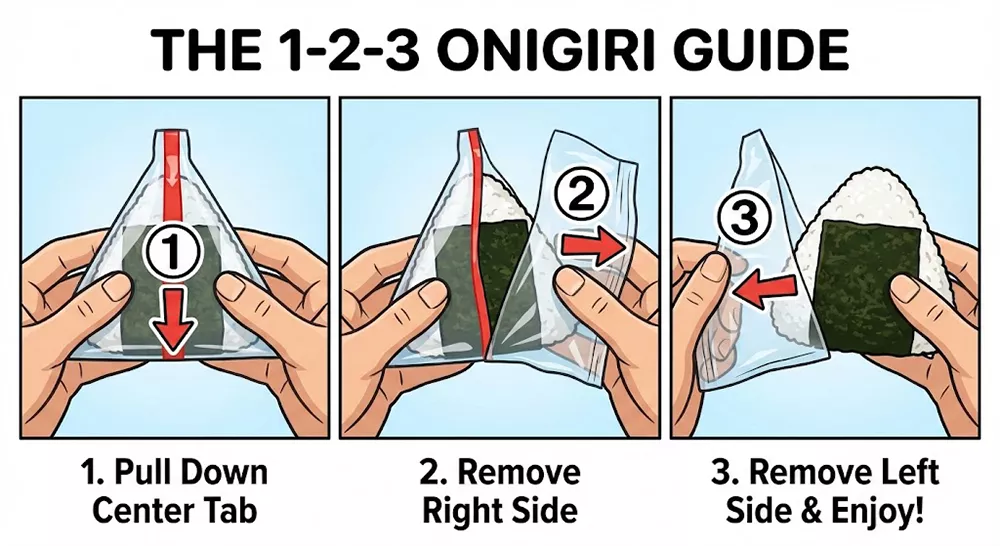 THE 1-2-3 ONIGIRI GUIDE

1

2

3

1. Pull Down Center Tab

2. Remove Right Side

3. Remove Left Side & Enjoy!